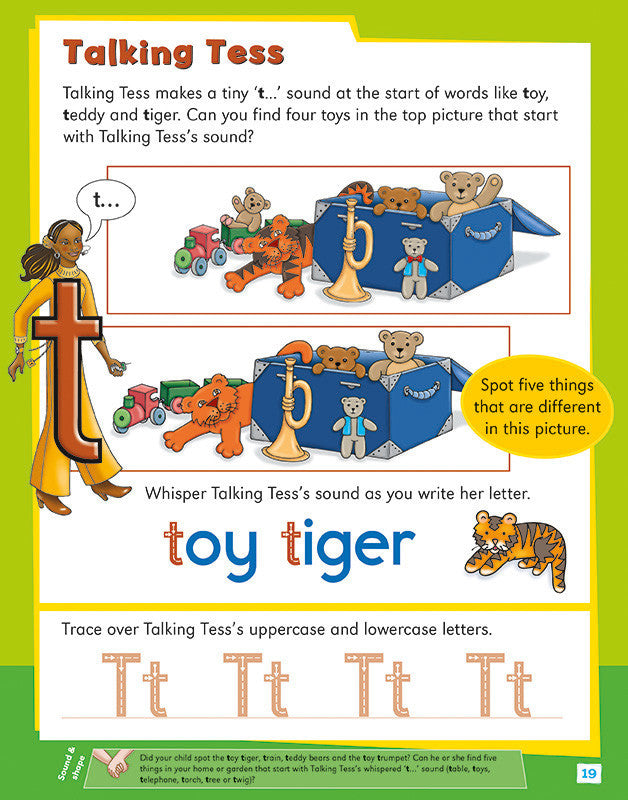 Talking Tess

Talking Tess makes a tiny 't...' sound at the start of words like toy, teddy and tiger. Can you find four toys in the top picture that start with Talking Tess's sound?

t...

t

Spot five things that are different in this picture.

Whisper Talking Tess's sound as you write her letter.

toy tiger

Trace over Talking Tess's uppercase and lowercase letters.

Tt Tt Tt Tt

Sound & shape

Did your child spot the toy tiger, train, teddy bears and the toy trumpet? Can he or she find five things in your home or garden that start with Talking Tess's whispered 't...' sound (table, toys, telephone, torch, tree or twig)?

19